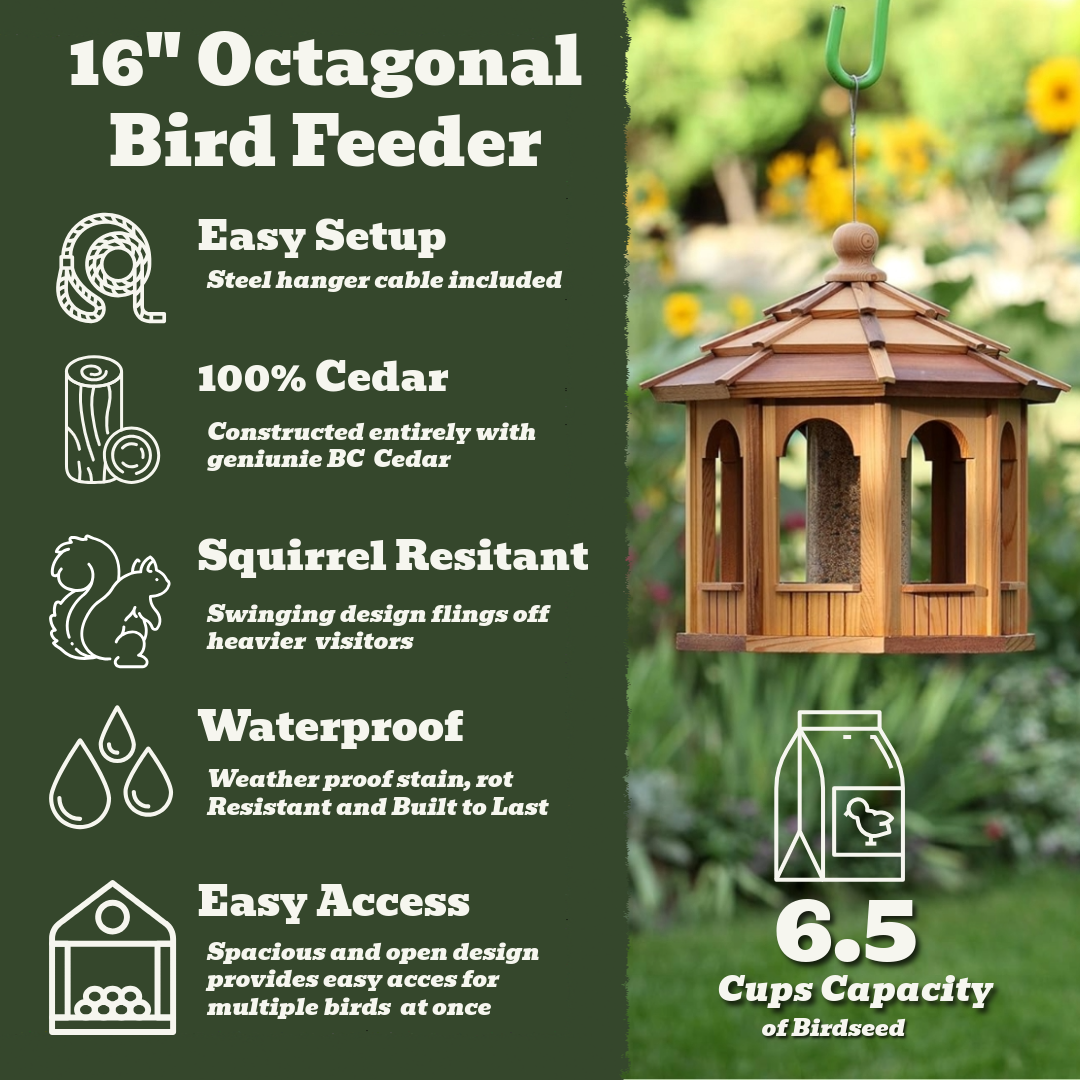 16" Octagonal Bird Feeder

Easy Setup
Steel hanger cable included

100% Cedar
Constructed entirely with geniunie BC Cedar

Squirrel Resitant
Swinging design flings off heavier visitors

Waterproof
Weather proof stain, rot Resistant and Built to Last

Easy Access
Spacious and open design provides easy acces for multiple birds at once

6.5
Cups Capacity
of Birdseed