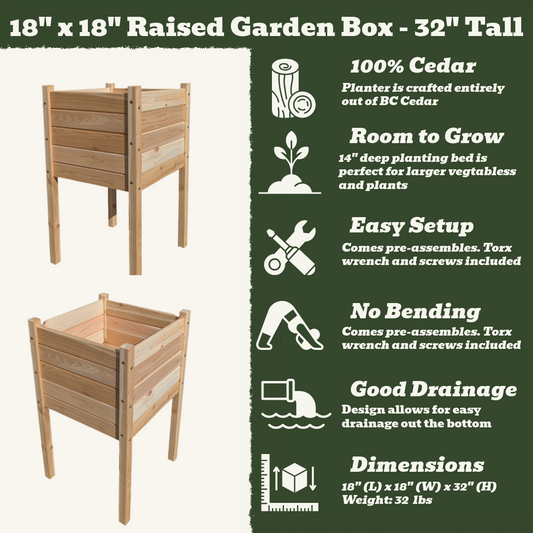 18" x 18" Raised Garden Box - 32" Tall

100% Cedar
Planter is crafted entirely out of BC Cedar

Room to Grow
14" deep planting bed is perfect for larger vegtabless and plants

Easy Setup
Comes pre-assembles. Torx wrench and screws included

No Bending
Comes pre-assembles. Torx wrench and screws included

Good Drainage
Design allows for easy drainage out the bottom

Dimensions
18" (L) x 18" (W) x 32" (H)
Weight: 32 lbs