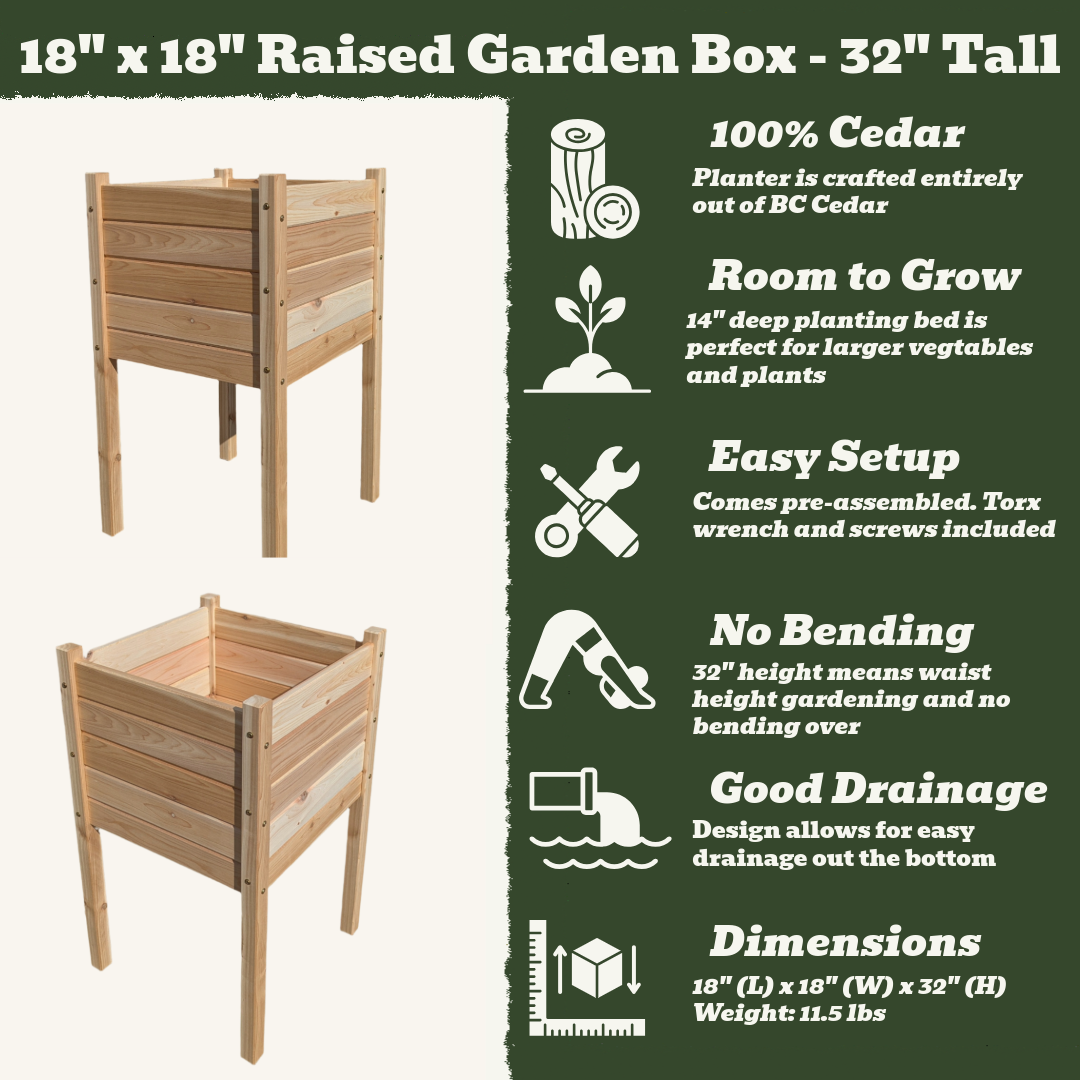 18" x 18" Raised Garden Box - 32" Tall

100% Cedar
Planter is crafted entirely out of BC Cedar

Room to Grow
14" deep planting bed is perfect for larger vegtables and plants

Easy Setup
Comes pre-assembled. Torx wrench and screws included

No Bending
32" height means waist height gardening and no bending over

Good Drainage
Design allows for easy drainage out the bottom

Dimensions
18" (L) x 18" (W) x 32" (H)
Weight: 11.5 lbs