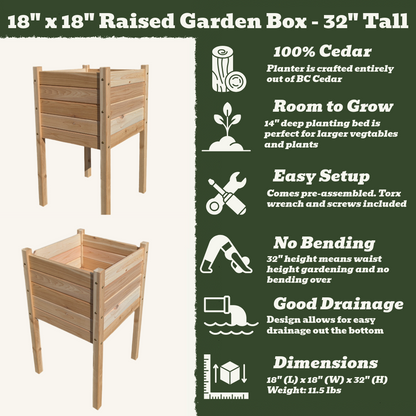 18" x 18" Raised Garden Box - 32" Tall

100% Cedar
Planter is crafted entirely out of BC Cedar

Room to Grow
14" deep planting bed is perfect for larger vegtables and plants

Easy Setup
Comes pre-assembled. Torx wrench and screws included

No Bending
32" height means waist height gardening and no bending over

Good Drainage
Design allows for easy drainage out the bottom

Dimensions
18" (L) x 18" (W) x 32" (H)
Weight: 11.5 lbs