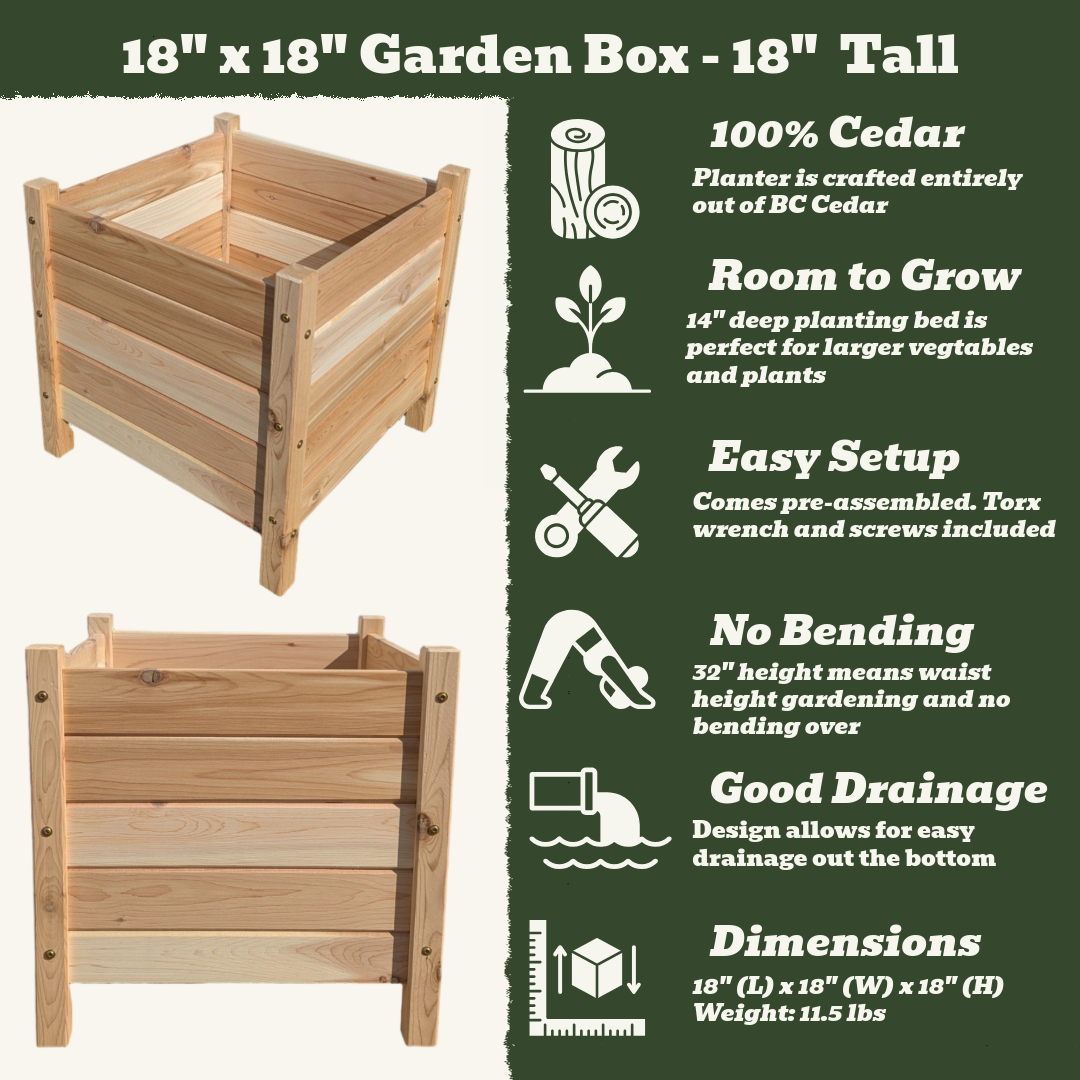 18" x 18" Garden Box - 18" Tall

100% Cedar
Planter is crafted entirely out of BC Cedar

Room to Grow
14" deep planting bed is perfect for larger vegtables and plants

Easy Setup
Comes pre-assembled. Torx wrench and screws included

No Bending
32" height means waist height gardening and no bending over

Good Drainage
Design allows for easy drainage out the bottom

Dimensions
18" (L) x 18" (W) x 18" (H)
Weight: 11.5 lbs