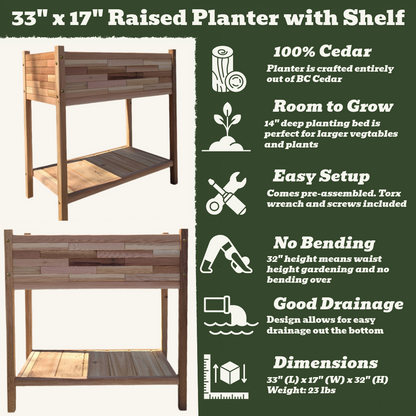 33" x 17" Raised Planter with Shelf

100% Cedar
Planter is crafted entirely out of BC Cedar

Room to Grow
14" deep planting bed is perfect for larger vegtables and plants

Easy Setup
Comes pre-assembled. Torx wrench and screws included

No Bending
32" height means waist height gardening and no bending over

Good Drainage
Design allows for easy drainage out the bottom

Dimensions
33" (L) x 17" (W) x 32" (H)
Weight: 23 lbs