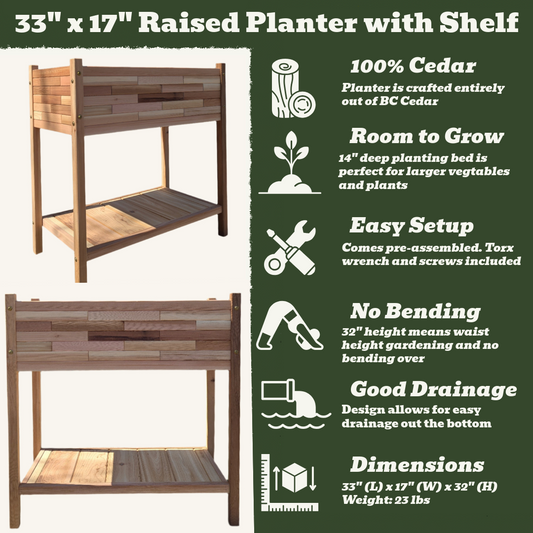 33" x 17" Raised Planter with Shelf

100% Cedar
Planter is crafted entirely out of BC Cedar

Room to Grow
14" deep planting bed is perfect for larger vegtables and plants

Easy Setup
Comes pre-assembled. Torx wrench and screws included

No Bending
32" height means waist height gardening and no bending over

Good Drainage
Design allows for easy drainage out the bottom

Dimensions
33" (L) x 17" (W) x 32" (H)
Weight: 23 lbs