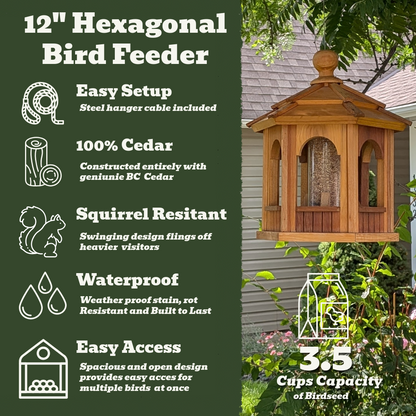 12" Hexagonal Bird Feeder

Easy Setup

Steel hanger cable included

100% Cedar

Constructed entirely with geniunie BC Cedar

Squirrel Resitant

Swinging design flings off heavier visitors

Waterproof

Weather proof stain, rot Resistant and Built to Last

Easy Access

Spacious and open design provides easy acces for multiple birds at once

3.5

Cups Capacity

of Birdseed