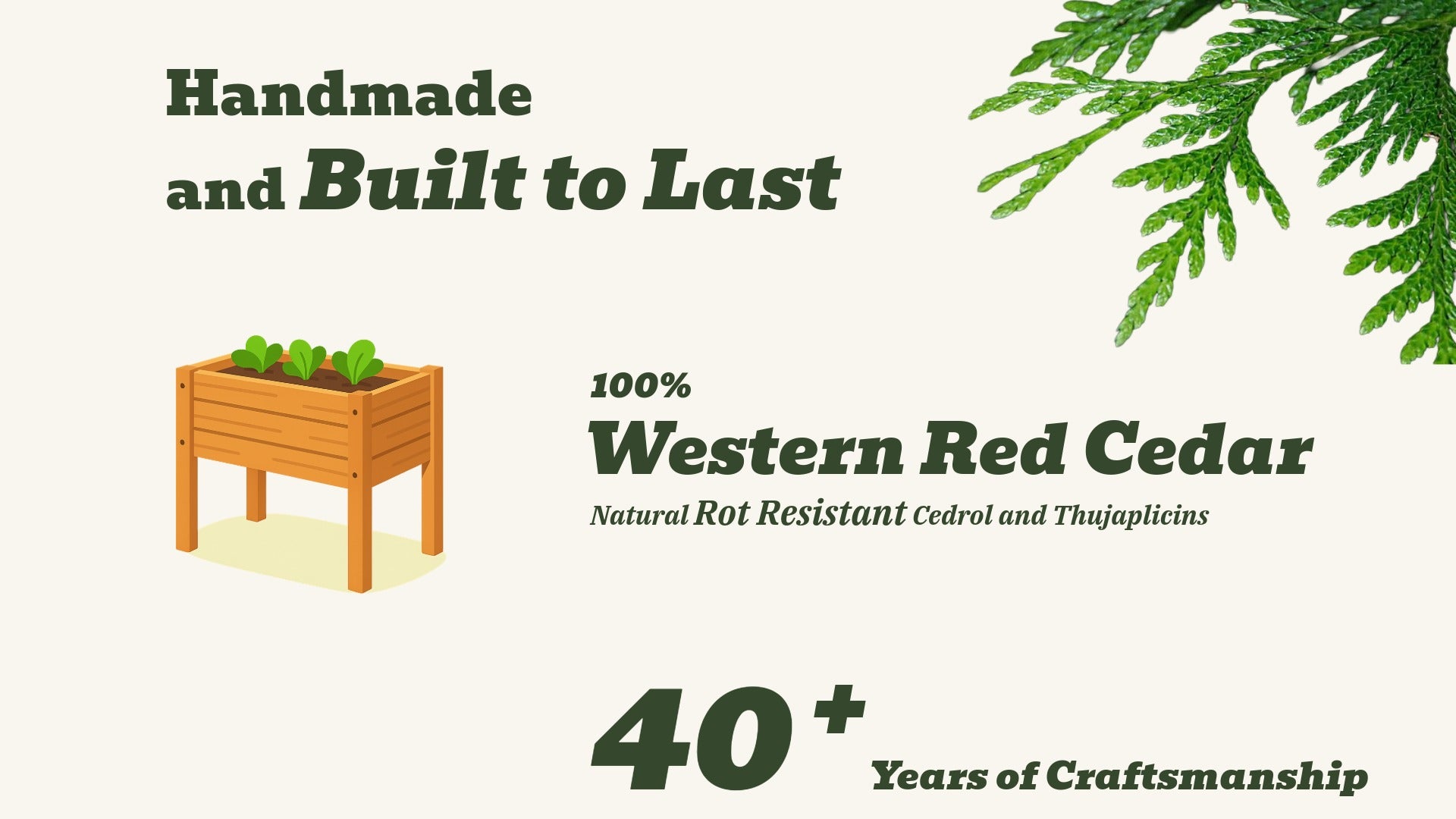 Handmade
and Built to Last

100%
Western Red Cedar
Natural Rot Resistant Cedrol and Thujaplicins

40+
Years of Craftsmanship