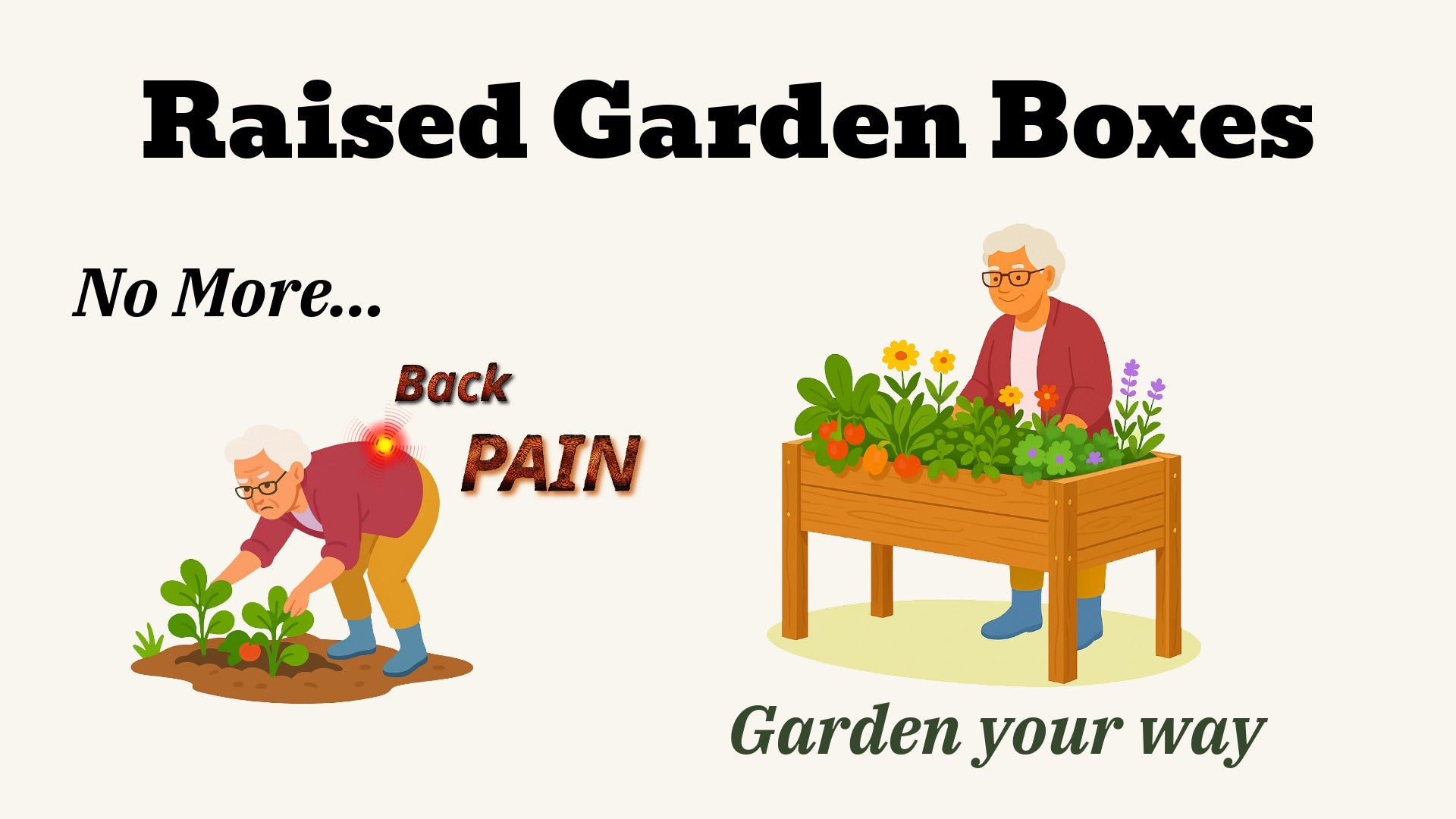 Raised Garden Boxes

No More...

Back
PAIN

Garden your way